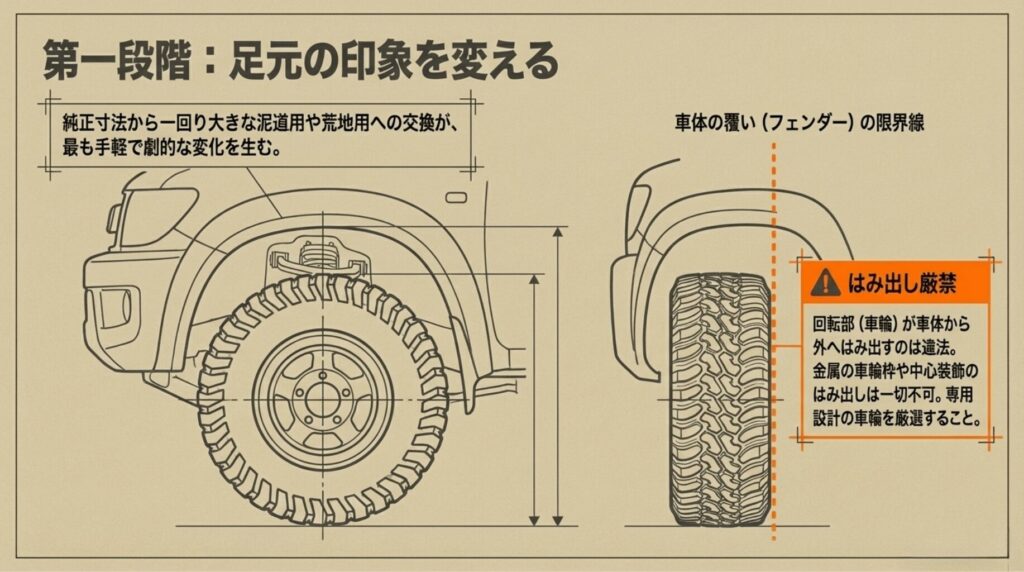 第一段階：足元の印象を変える

純正寸法から一回り大きな泥道用や荒地用への交換が、最も手軽で劇的な変化を生む。

車体の覆い（フェンダー）の限界線

はみ出し厳禁

回転部（車輪）が車体から外へはみ出すのは違法。金属の車輪枠や中心装飾のはみ出しは一切不可。専用設計の車輪を厳選すること。