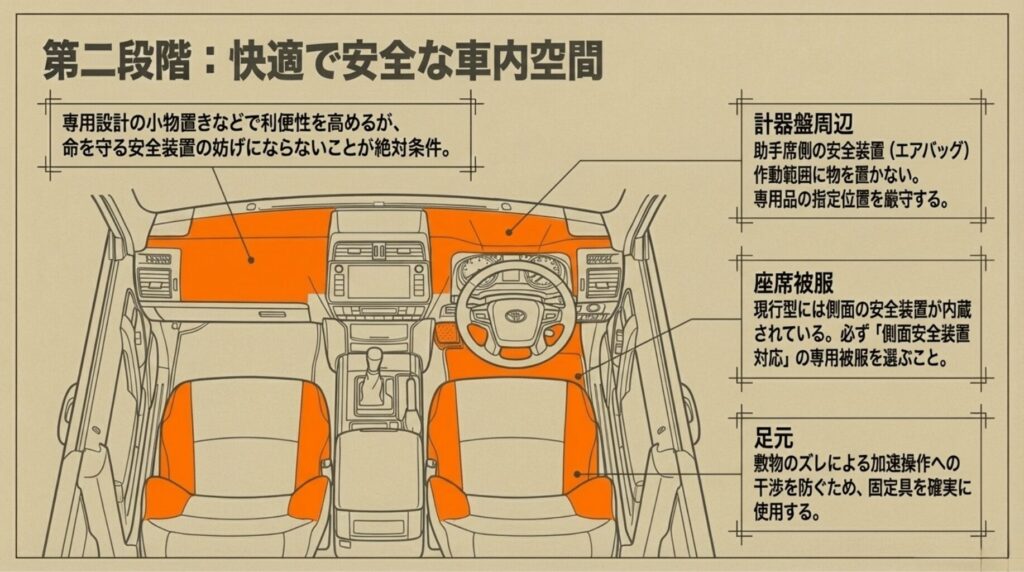 第二段階：快適で安全な車内空間

専用設計の小物置きなどで利便性を高めるが、命を守る安全装置の妨げにならないことが絶対条件。

計器盤周辺
助手席側の安全装置（エアバッグ）作動範囲に物を置かない。専用品の指定位置を厳守する。

座席被服
現行型には側面の安全装置が内蔵されている。必ず「側面安全装置対応」の専用被服を選ぶこと。

足元
敷物のズレによる加速操作への干渉を防ぐため、固定具を確実に使用する。