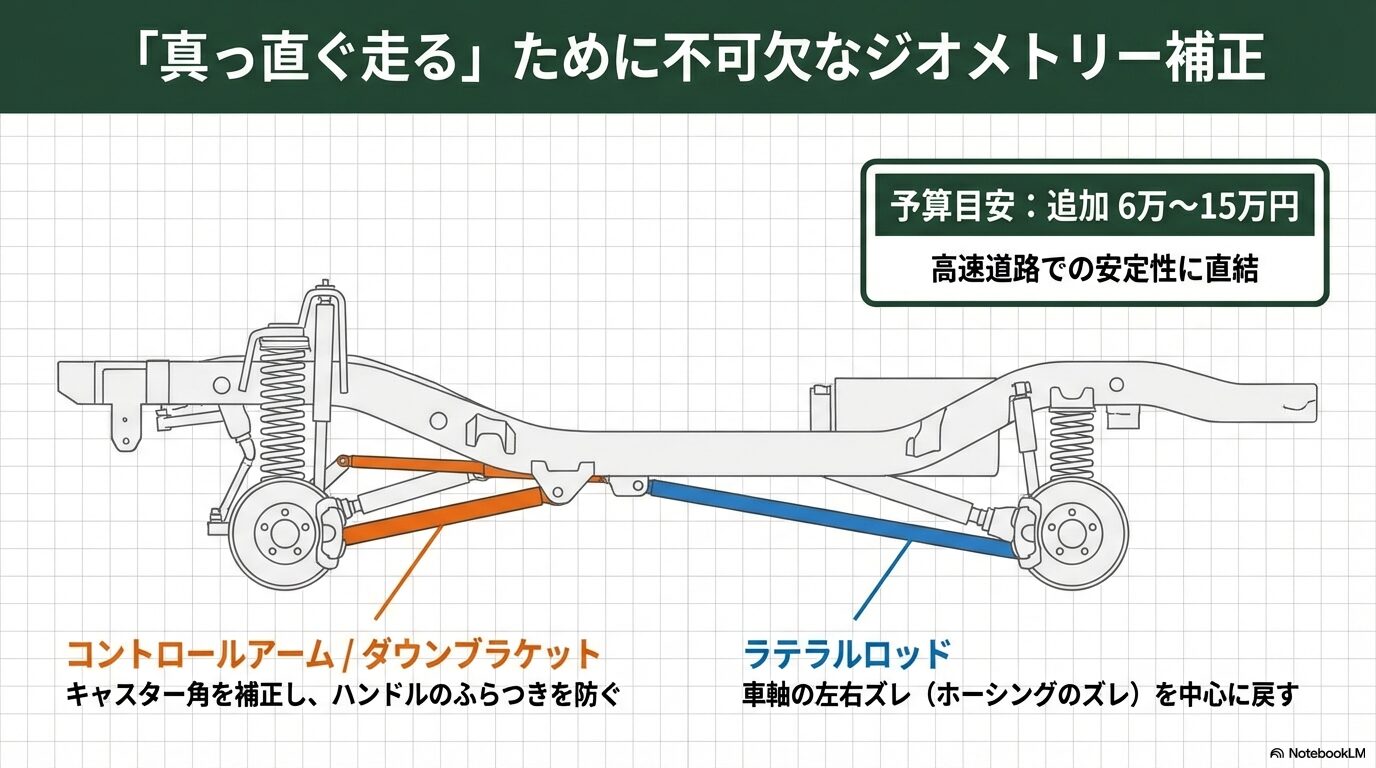 「真っ直ぐ走る」ために不可欠なジオメトリー補正

予算目安：追加 6万〜15万円

高速道路での安定性に直結

コントロールアーム / ダウンブラケット

キャスター角を補正し、ハンドルのふらつきを防ぐ

ラテラルロッド

車軸の左右ズレ（ホーシングのズレ）を中心に戻す

NotebookLM